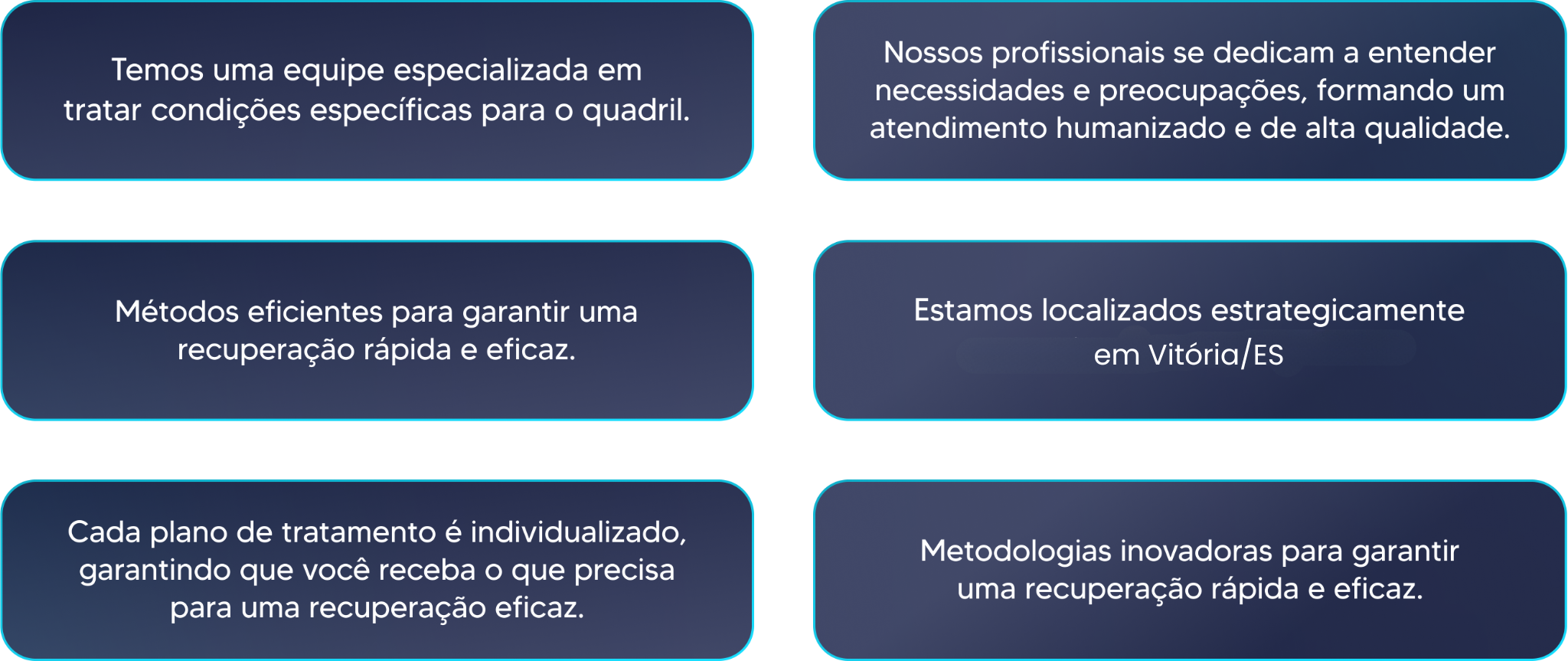 Temos uma equipe especializada em tratar condições específicas para o quadril.

Métodos eficientes para garantir uma recuperação rápida e eficaz.

Cada plano de tratamento é individualizado, garantindo que você receba o que precisa para uma recuperação eficaz.

Nossos profissionais se dedicam a entender necessidades e preocupações, formando um atendimento humanizado e de alta qualidade.

Estamos localizados estrategicamente em Vitória/ES

Metodologias inovadoras para garantir uma recuperação rápida e eficaz.